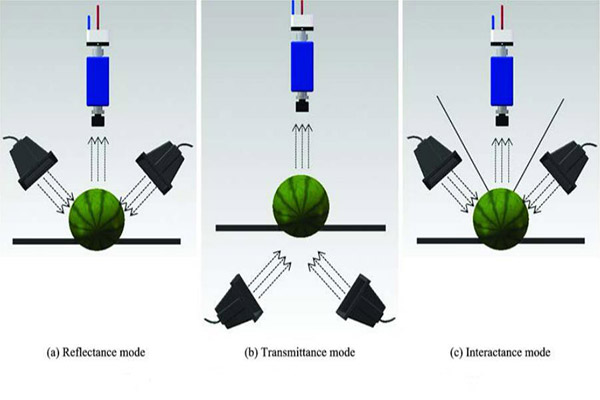 (a) Reflectance mode

(b) Transmittance mode

(c) Interactance mode